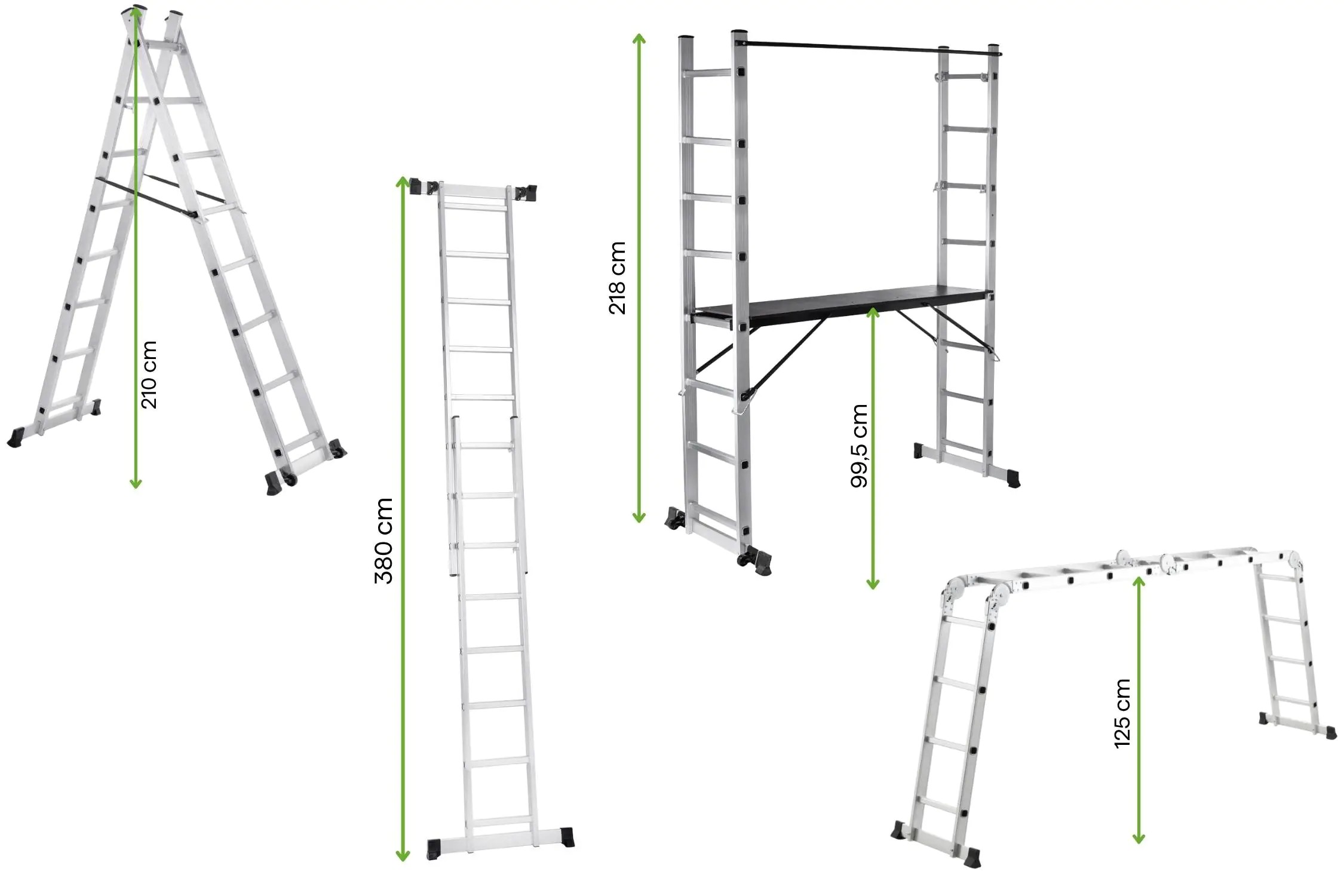 210 cm

380 cm

218 cm

99,5 cm

125 cm