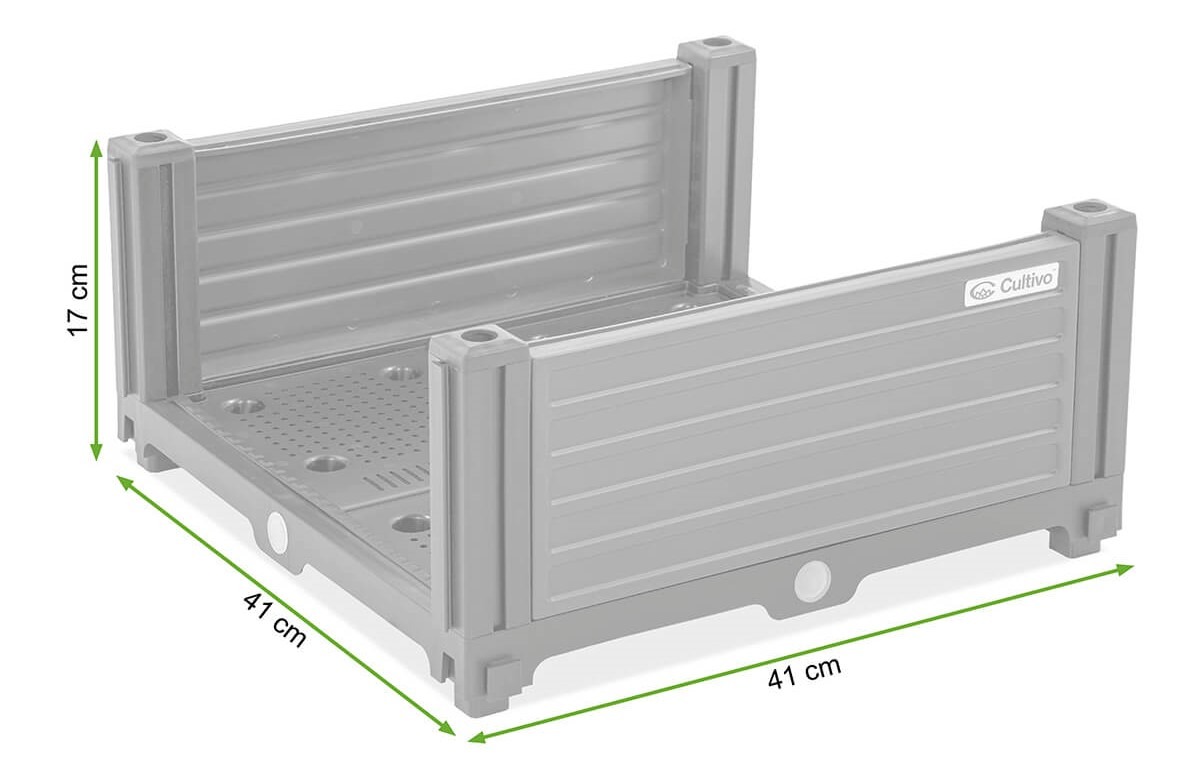 17 cm

Cultivo

41 cm

41 cm