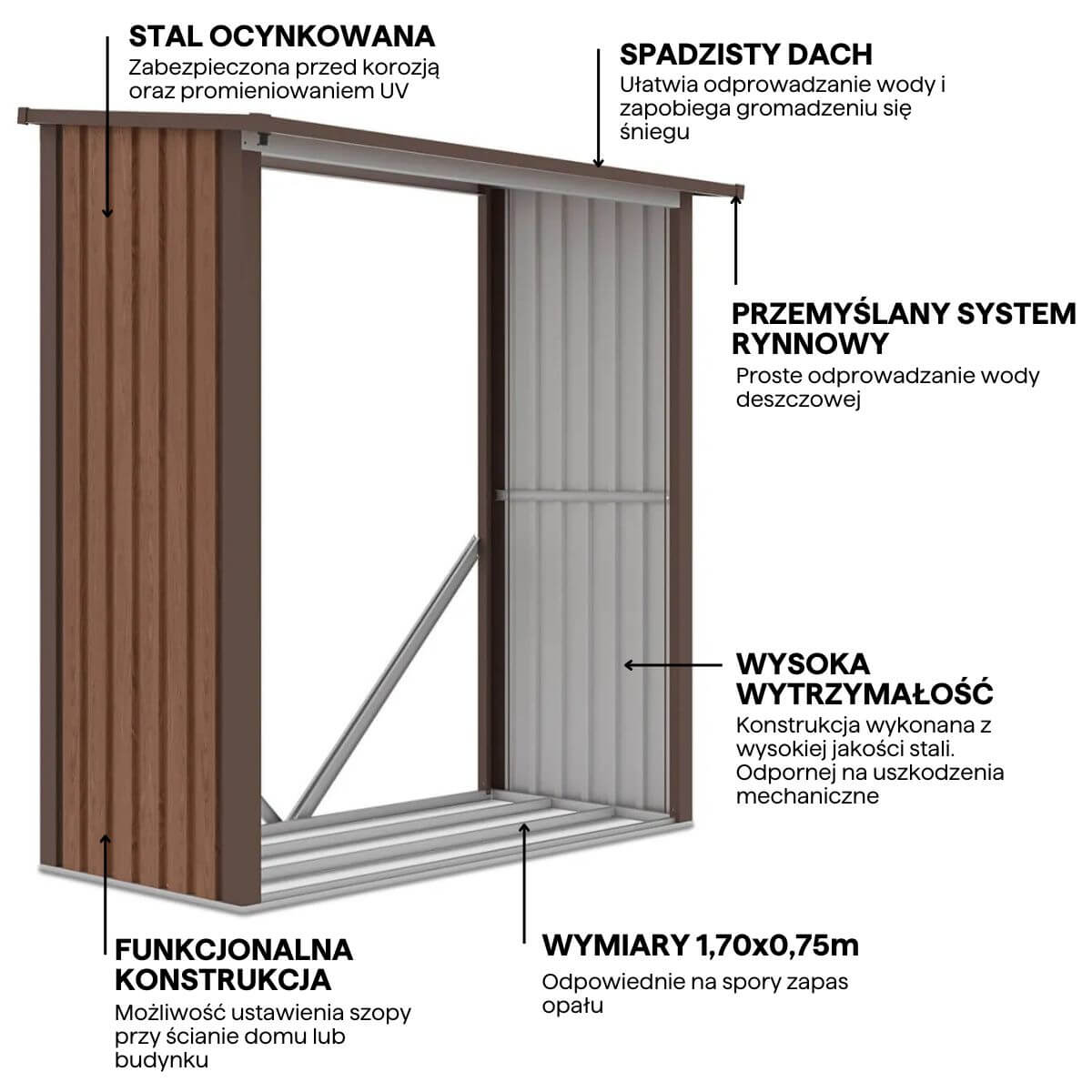 STAL OCYNKOWANA
Zabezpieczona przed korozją oraz promieniowaniem UV

SPADZISTY DACH
Ułatwia odprowadzanie wody i zapobiega gromadzeniu się śniegu

PRZEMYŚLANY SYSTEM RYNNOWY
Proste odprowadzanie wody deszczowej

WYSOKA WYTRZYMAŁOŚĆ
Konstrukcja wykonana z wysokiej jakości stali. Odpornej na uszkodzenia mechaniczne

FUNKCJONALNA KONSTRUKCJA
Możliwość ustawienia szopy przy ścianie domu lub budynku

WYMIARY 1,70x0,75m
Odpowiednie na spory zapas opału