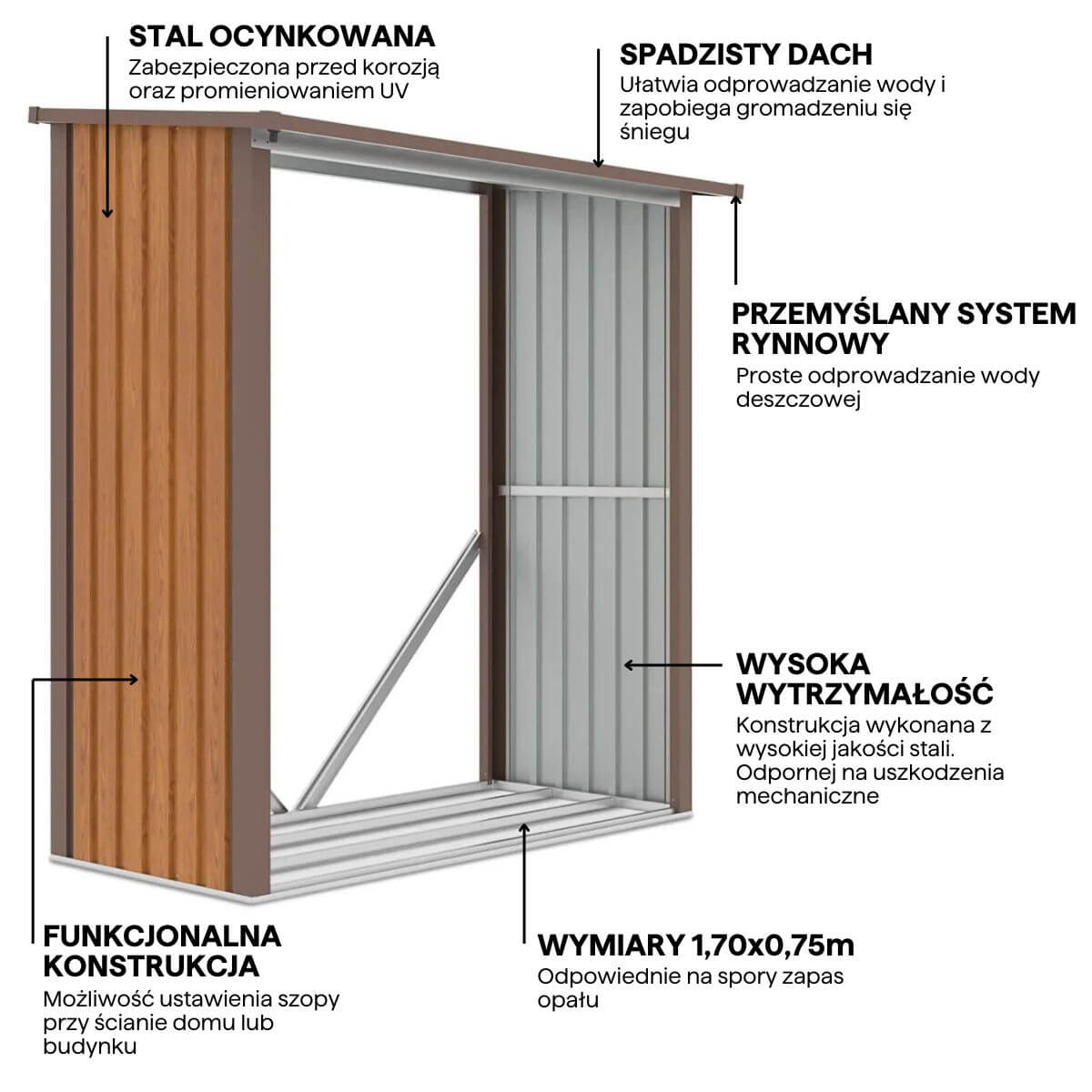 STAL OCYNKOWANA
Zabezpieczona przed korozją oraz promieniowaniem UV

SPADZISTY DACH
Ułatwia odprowadzanie wody i zapobiega gromadzeniu się śniegu

PRZEMYŚLANY SYSTEM RYNNOWY
Proste odprowadzanie wody deszczowej

WYSOKA WYTRZYMAŁOŚĆ
Konstrukcja wykonana z wysokiej jakości stali. Odpornej na uszkodzenia mechaniczne

FUNKCJONALNA KONSTRUKCJA
Możliwość ustawienia szopy przy ścianie domu lub budynku

WYMIARY 1,70x0,75m
Odpowiednie na spory zapas opału