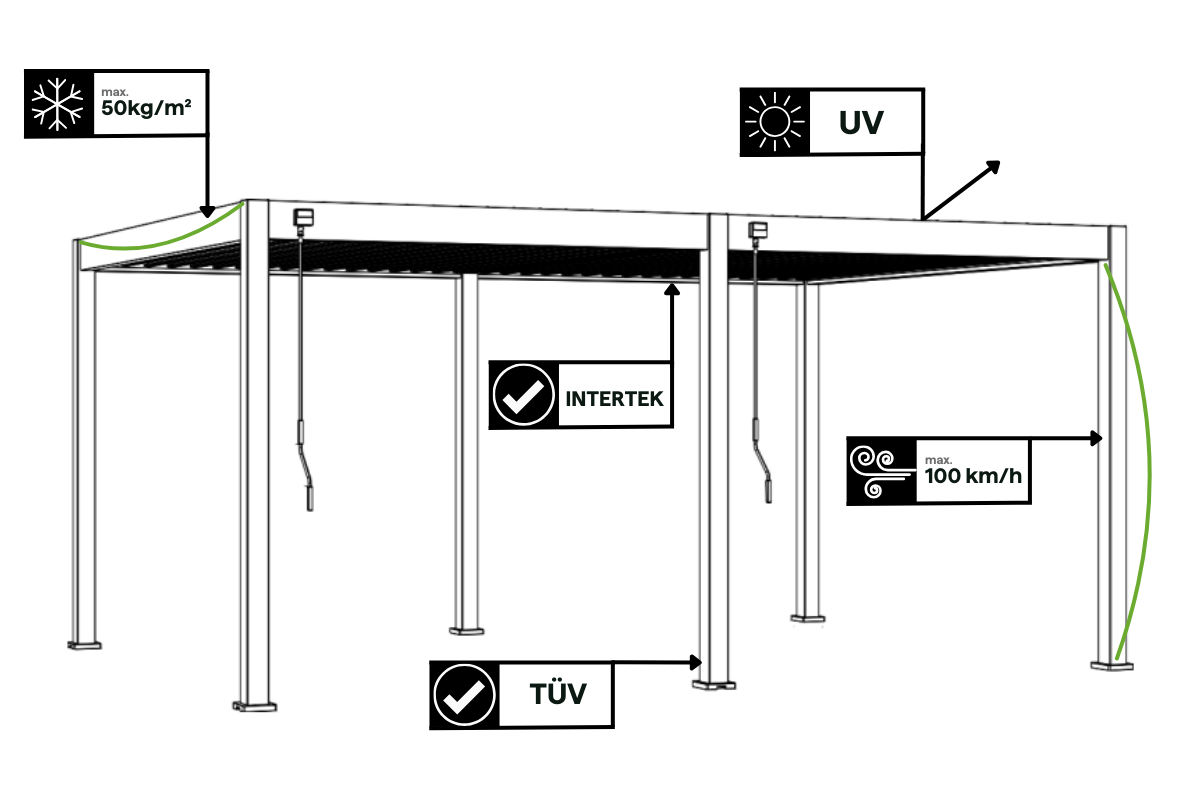 max.
50kg/m²

UV

INTERTEK

max.
100 km/h

TÜV