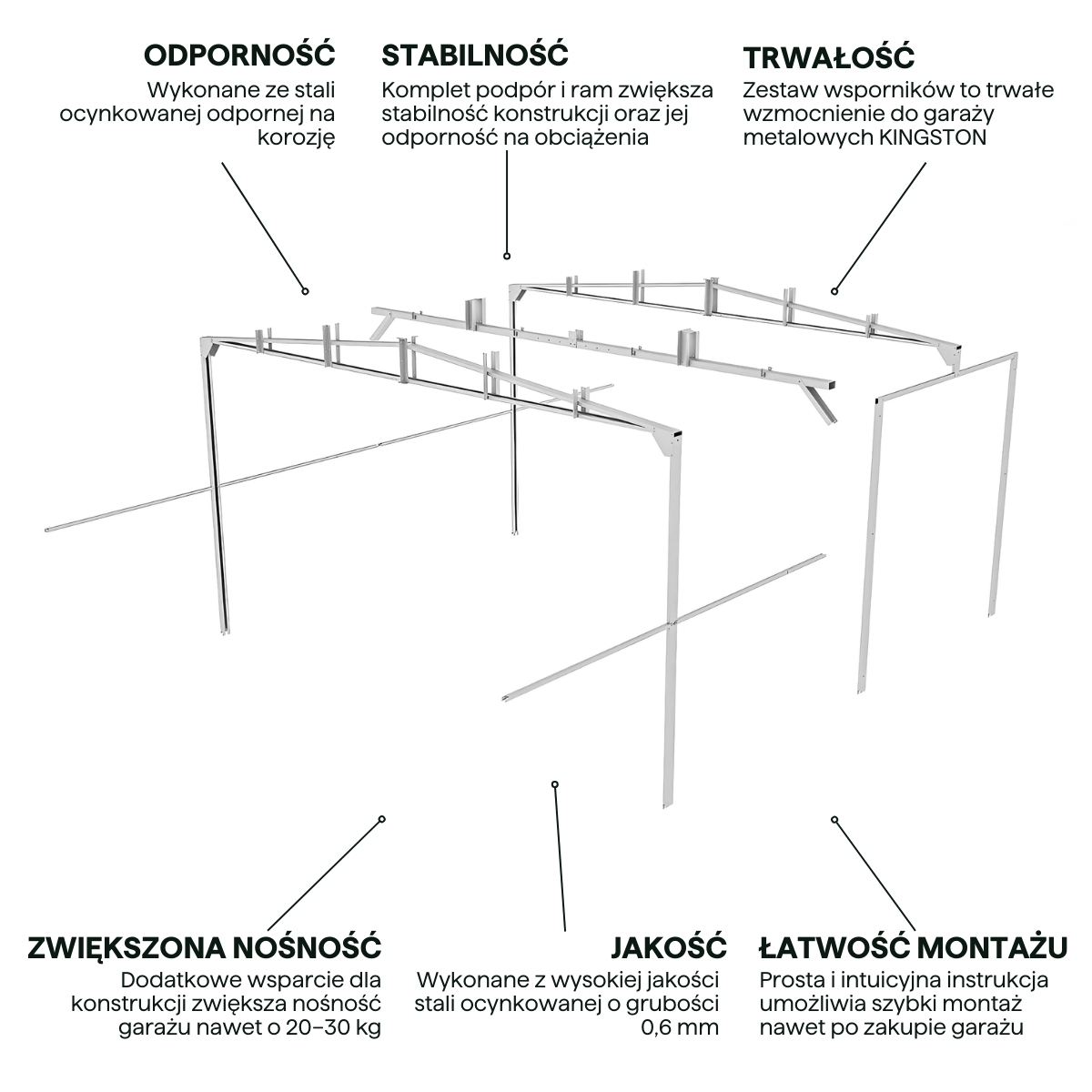 ODPORNOŚĆ
Wykonane ze stali ocynkowanej odpornej na korozję

STABILNOŚĆ
Komplet podpór i ram zwiększa stabilność konstrukcji oraz jej odporność na obciążenia

TRWAŁOŚĆ
Zestaw wsporników to trwałe wzmocnienie do garaży metalowych KINGSTON

ZWIĘKSZONA NOŚNOŚĆ
Dodatkowe wsparcie dla konstrukcji zwiększa nośność garażu nawet o 20–30 kg

JAKOŚĆ
Wykonane z wysokiej jakości stali ocynkowanej o grubości 0,6 mm

ŁATWOŚĆ MONTAŻU
Prosta i intuicyjna instrukcja umożliwia szybki montaż nawet po zakupie garażu